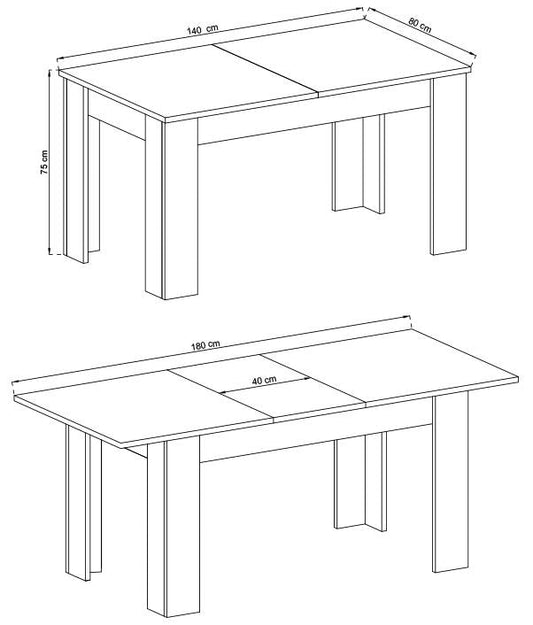 140 cm
80 cm
75 cm
180 cm
40 cm